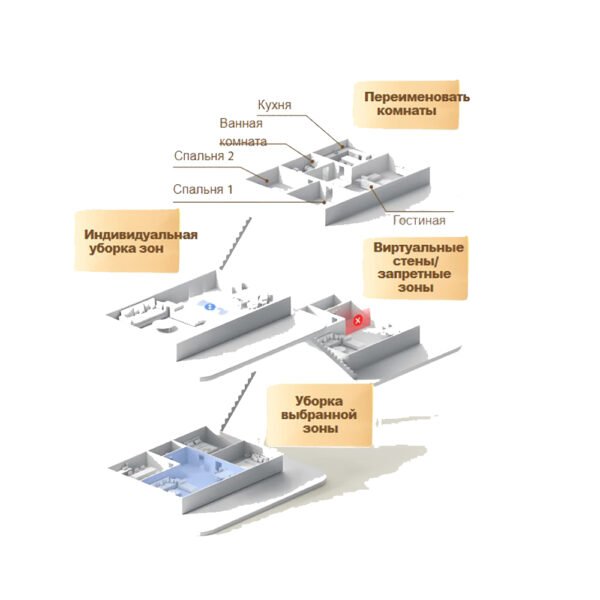 Переименовать комнаты

Кухня

Ванная комната

Спальня 2

Спальня 1

Гостиная

Индивидуальная уборка зон

Виртуальные стены/ запретные зоны

Уборка выбранной зоны