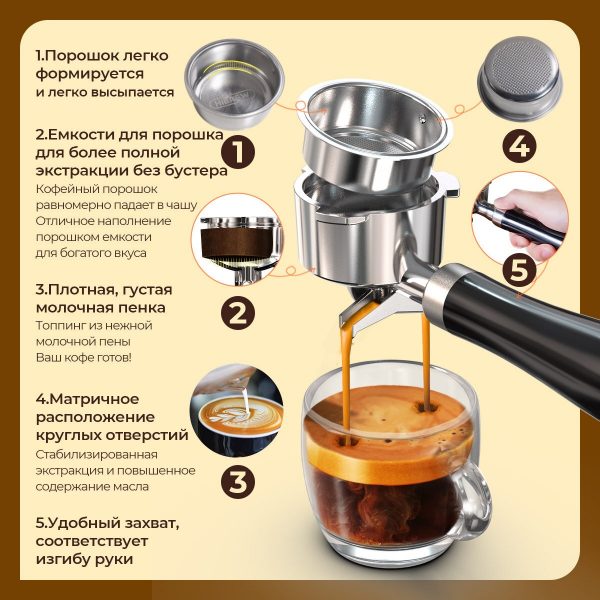 1.Порошок легко формируется
и легко высыпается

2.Емкости для порошка для более полной экстракции без бустера
Кофейный порошок равномерно падает в чашу
Отличное наполнение порошком емкости для богатого вкуса

3.Плотная, густая молочная пенка
Топпинг из нежной молочной пены
Ваш кофе готов!

4.Матричное расположение круглых отверстий
Стабилизированная экстракция и повышенное содержание масла

5.Удобный захват, соответствует изгибу руки

1

2

3

4

5