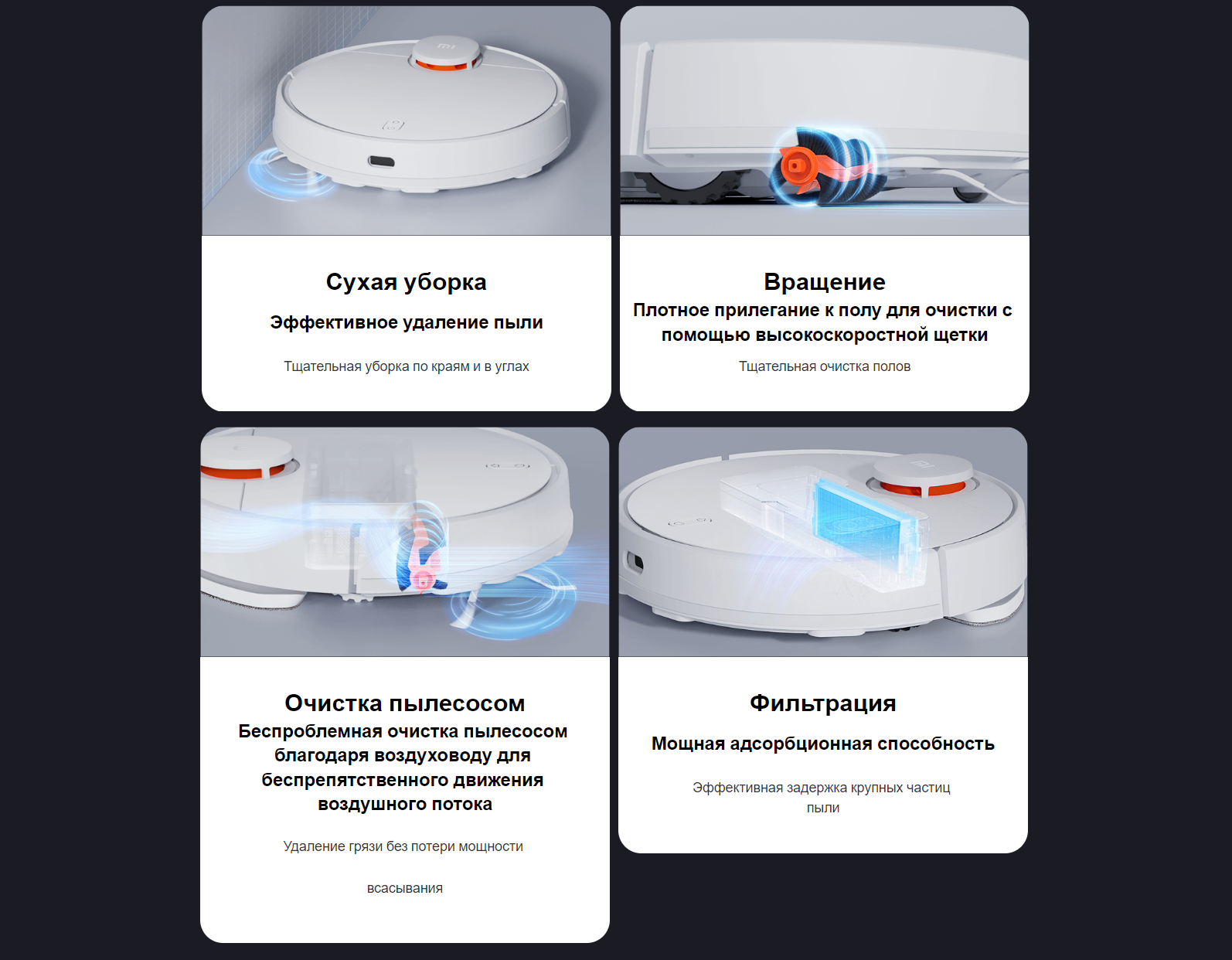 Сухая уборка

Эффективное удаление пыли

Тщательная уборка по краям и в углах

Вращение

Плотное прилегание к полу для очистки с помощью высокоскоростной щетки

Тщательная очистка полов

Очистка пылесосом

Беспроблемная очистка пылесосом благодаря воздуховоду для беспрепятственного движения воздушного потока

Удаление грязи без потери мощности

всасывания

Фильтрация

Мощная адсорбционная способность

Эффективная задержка крупных частиц пыли