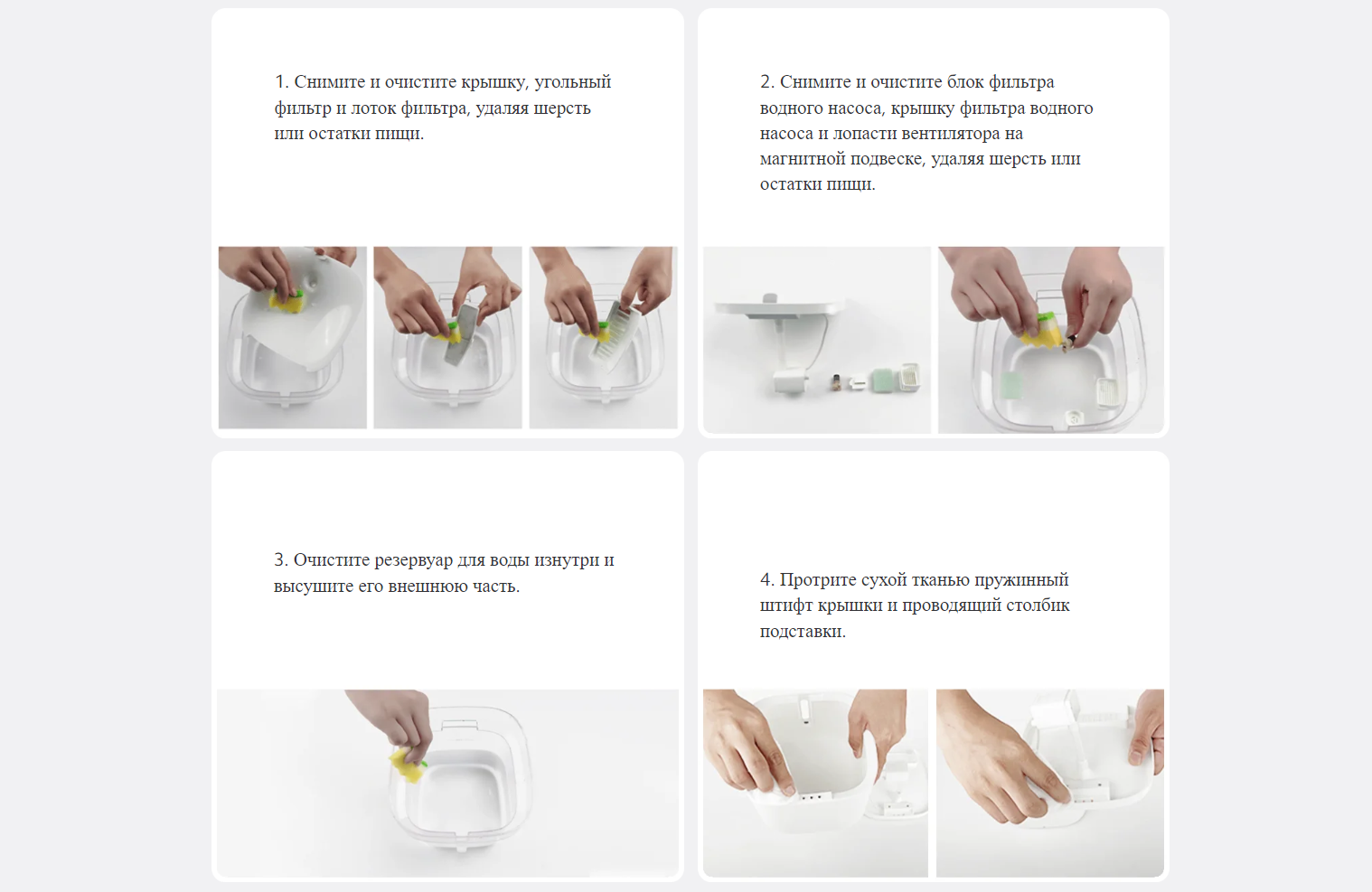 1. Снимите и очистите крышку, угольный фильтр и лоток фильтра, удаляя шерсть или остатки пищи.

2. Снимите и очистите блок фильтра водного насоса, крышку фильтра водного насоса и лопасти вентилятора на магнитной подвеске, удаляя шерсть или остатки пищи.

3. Очистите резервуар для воды изнутри и высушите его внешнюю часть.

4. Протрите сухой тканью пружинный штифт крышки и проводящий столбик подставки.