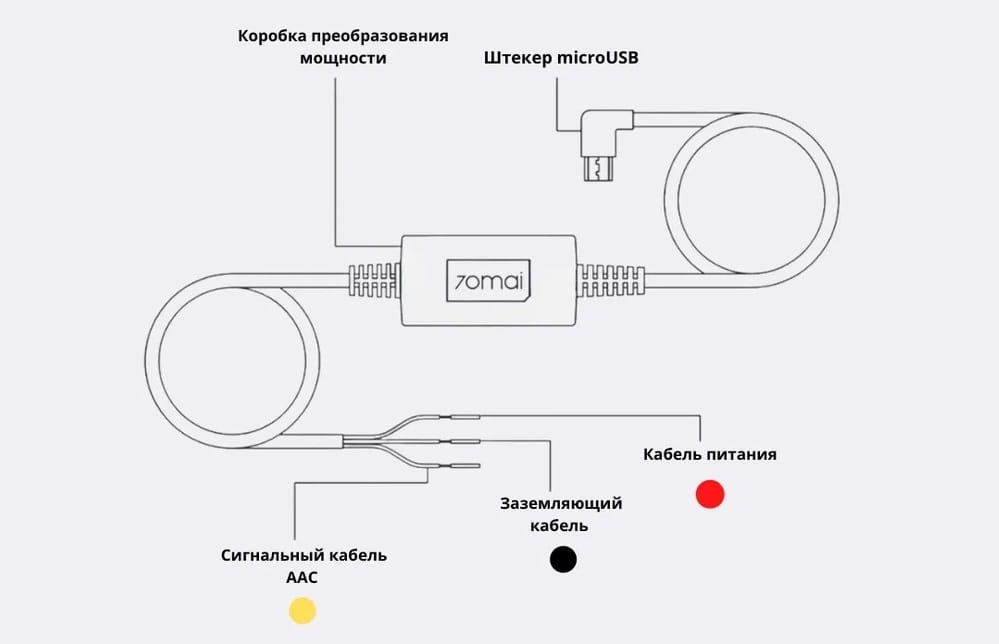 Коробка преобразования мощности

Штекер microUSB

70mai

Кабель питания

Заземляющий кабель

Сигнальный кабель ААС