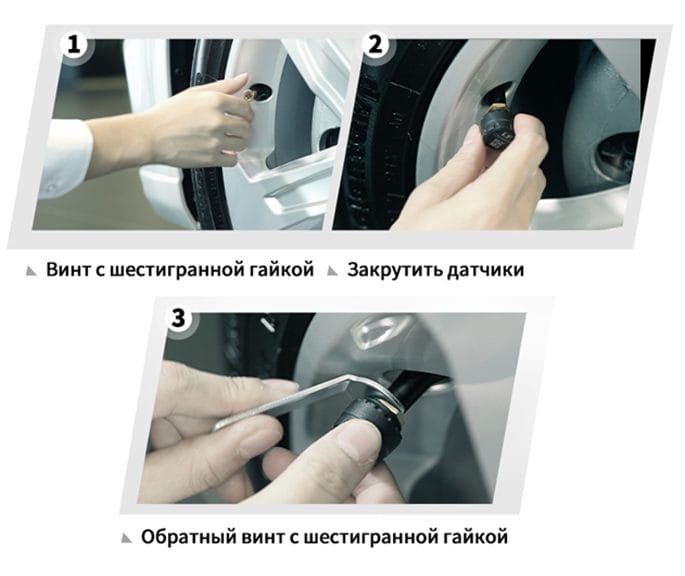 1

2

Винт с шестигранной гайкой

Закрутить датчики

3

Обратный винт с шестигранной гайкой